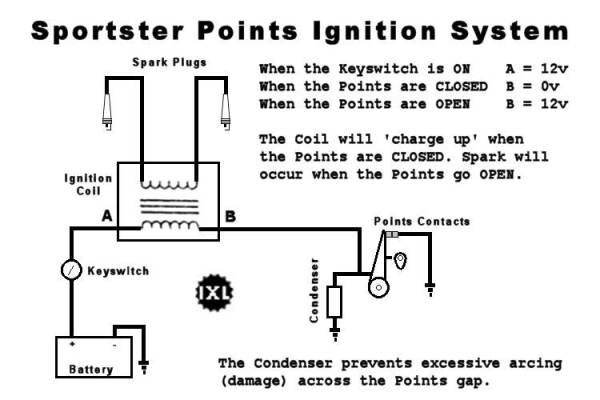 Sportster Points Ignition System

Spark Plugs

When the Keyswitch is ON A = 12v
When the Points are CLOSED B = 0v
When the Points are OPEN B = 12v

The Coil will 'charge up' when the Points are CLOSED. Spark will occur when the Points go OPEN.

Ignition Coil

A

B

Points Contacts

Keyswitch

IXL

Condenser

+

-

Battery

The Condenser prevents excessive arcing (damage) across the Points gap.