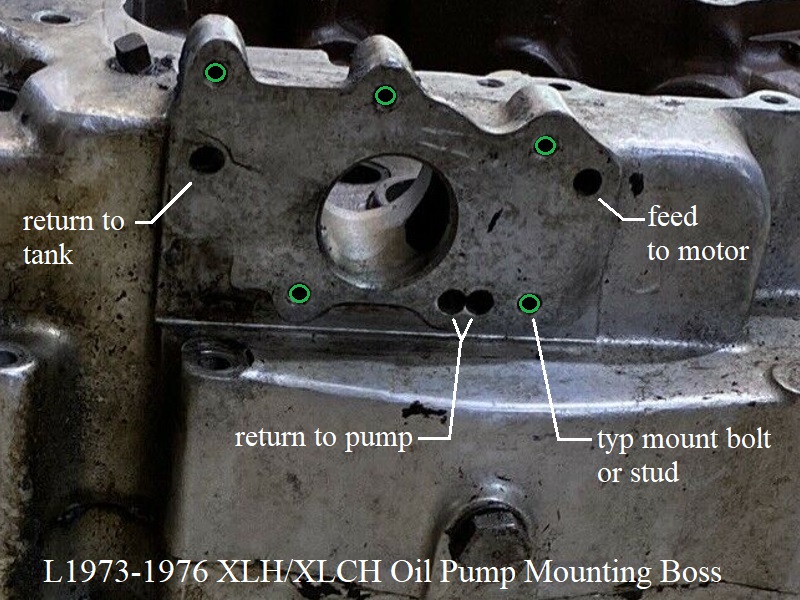 return to tank

feed to motor

return to pump

typ mount bolt or stud

L1973-1976 XLH/XLCH Oil Pump Mounting Boss