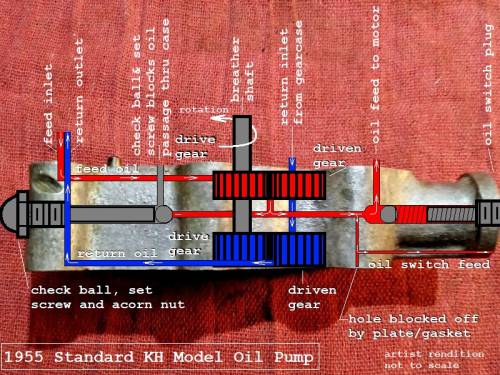 feed inlet
return outlet
check ball& set screw blocks oil passage thru case
rotation
breather shaft
return inlet from gearcase
oil feed to motor
oil switch plug
drive gear
driven gear
feed oil
drive gear
return oil
oil switch feed
check ball, set screw and acorn nut
driven gear
hole blocked off by plate/gasket
1955 Standard KH Model Oil Pump
artist rendition not to scale