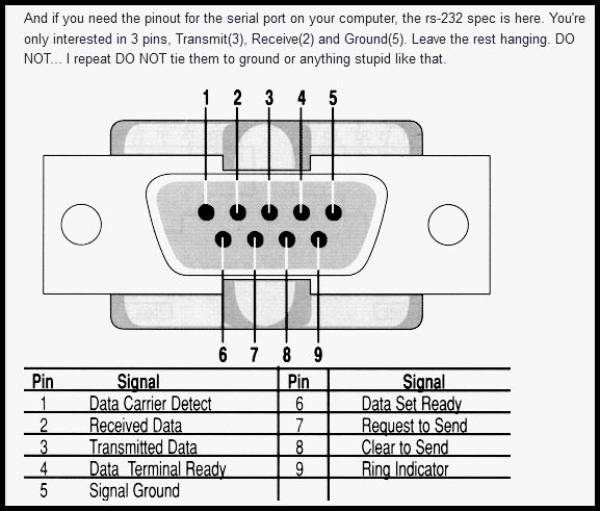 And if you need the pinout for the serial port on your computer, the rs-232 spec is here. You're only interested in 3 pins, Transmit(3), Receive(2) and Ground(5). Leave the rest hanging. DO NOT... I repeat DO NOT tie them to ground or anything stupid like that.

1 2 3 4 5

6 7 8 9

| Pin | Signal | Pin | Signal |
|---|---|---|---|
| 1 | Data Carrier Detect | 6 | Data Set Ready |
| 2 | Received Data | 7 | Request to Send |
| 3 | Transmitted Data | 8 | Clear to Send |
| 4 | Data Terminal Ready | 9 | Ring Indicator |
| 5 | Signal Ground | | |