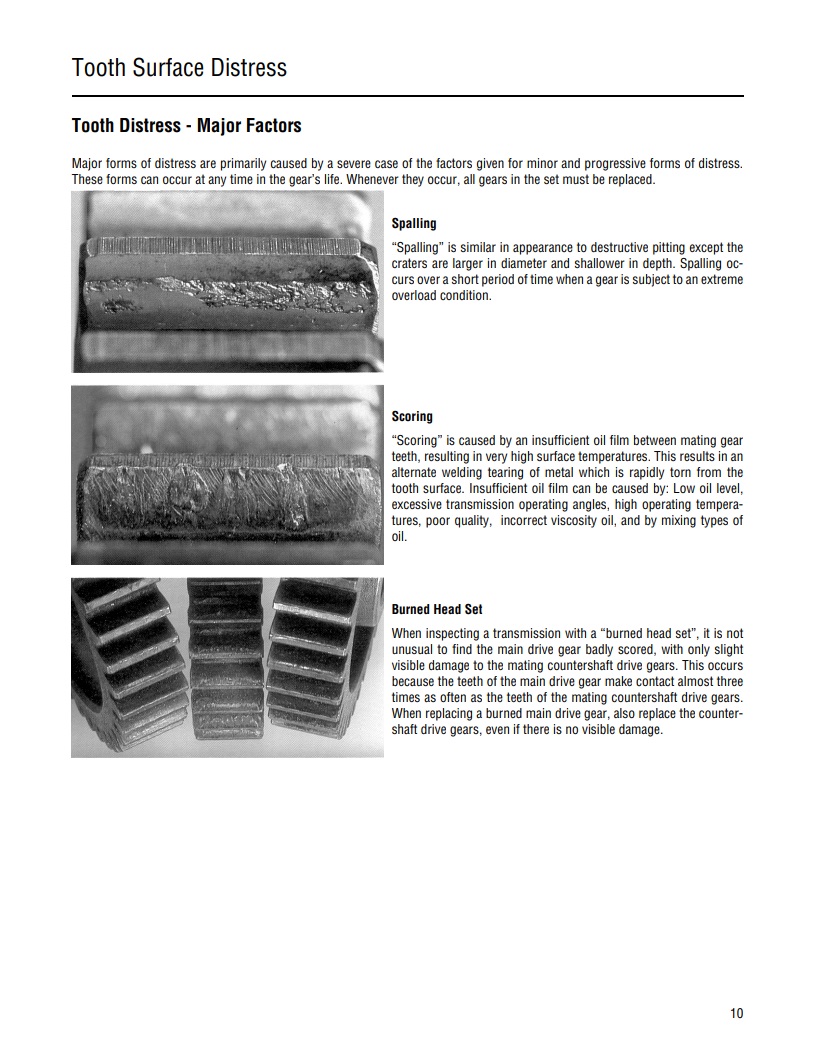 Tooth Surface Distress

Tooth Distress - Major Factors

Major forms of distress are primarily caused by a severe case of the factors given for minor and progressive forms of distress. These forms can occur at any time in the gear's life. Whenever they occur, all gears in the set must be replaced.

Spalling

"Spalling" is similar in appearance to destructive pitting except the craters are larger in diameter and shallower in depth. Spalling occurs over a short period of time when a gear is subject to an extreme overload condition.

Scoring

"Scoring" is caused by an insufficient oil film between mating gear teeth, resulting in very high surface temperatures. This results in an alternate welding tearing of metal which is rapidly torn from the tooth surface. Insufficient oil film can be caused by: Low oil level, excessive transmission operating angles, high operating temperatures, poor quality, incorrect viscosity oil, and by mixing types of oil.

Burned Head Set

When inspecting a transmission with a "burned head set", it is not unusual to find the main drive gear badly scored, with only slight visible damage to the mating countershaft drive gears. This occurs because the teeth of the main drive gear make contact almost three times as often as the teeth of the mating countershaft drive gears. When replacing a burned main drive gear, also replace the countershaft drive gears, even if there is no visible damage.

10