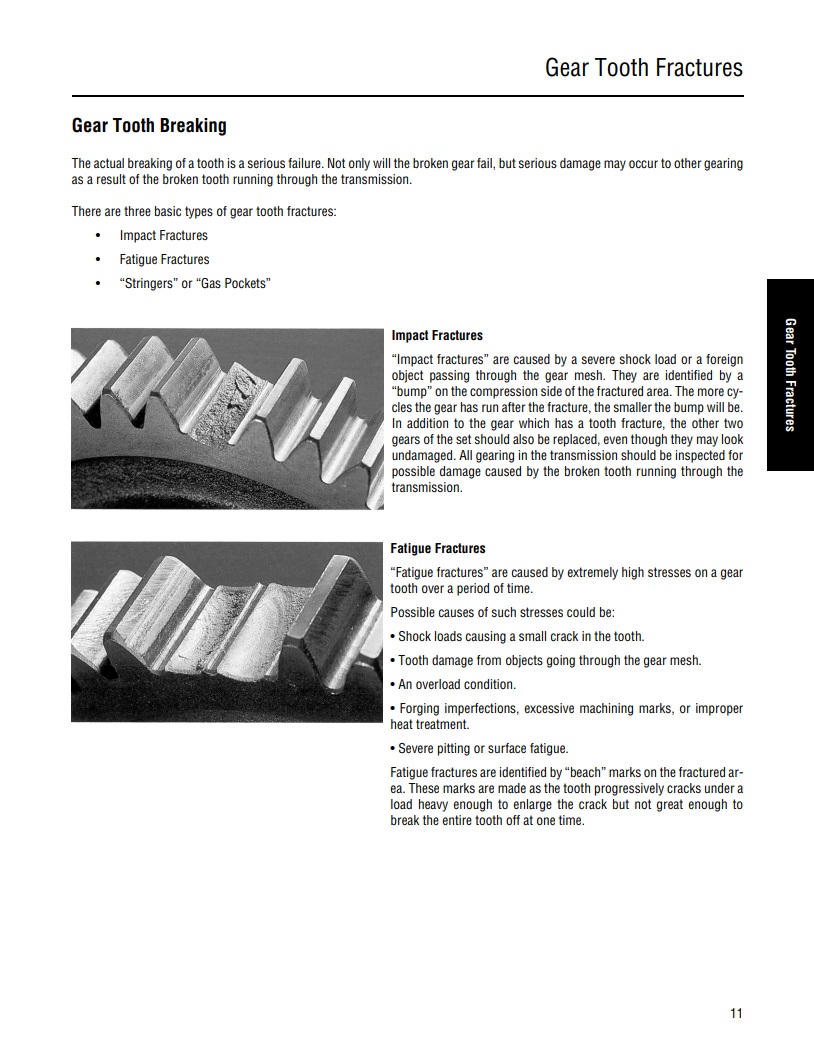 Gear Tooth Fractures

Gear Tooth Breaking

The actual breaking of a tooth is a serious failure. Not only will the broken gear fail, but serious damage may occur to other gearing as a result of the broken tooth running through the transmission.

There are three basic types of gear tooth fractures:

• Impact Fractures
• Fatigue Fractures
• "Stringers" or "Gas Pockets"

Gear Tooth Fractures

Impact Fractures

"Impact fractures" are caused by a severe shock load or a foreign object passing through the gear mesh. They are identified by a "bump" on the compression side of the fractured area. The more cycles the gear has run after the fracture, the smaller the bump will be. In addition to the gear which has a tooth fracture, the other two gears of the set should also be replaced, even though they may look undamaged. All gearing in the transmission should be inspected for possible damage caused by the broken tooth running through the transmission.

Fatigue Fractures

"Fatigue fractures" are caused by extremely high stresses on a gear tooth over a period of time.

Possible causes of such stresses could be:

• Shock loads causing a small crack in the tooth.

• Tooth damage from objects going through the gear mesh.

• An overload condition.

• Forging imperfections, excessive machining marks, or improper heat treatment.

• Severe pitting or surface fatigue.

Fatigue fractures are identified by "beach" marks on the fractured area. These marks are made as the tooth progressively cracks under a load heavy enough to enlarge the crack but not great enough to break the entire tooth off at one time.

11